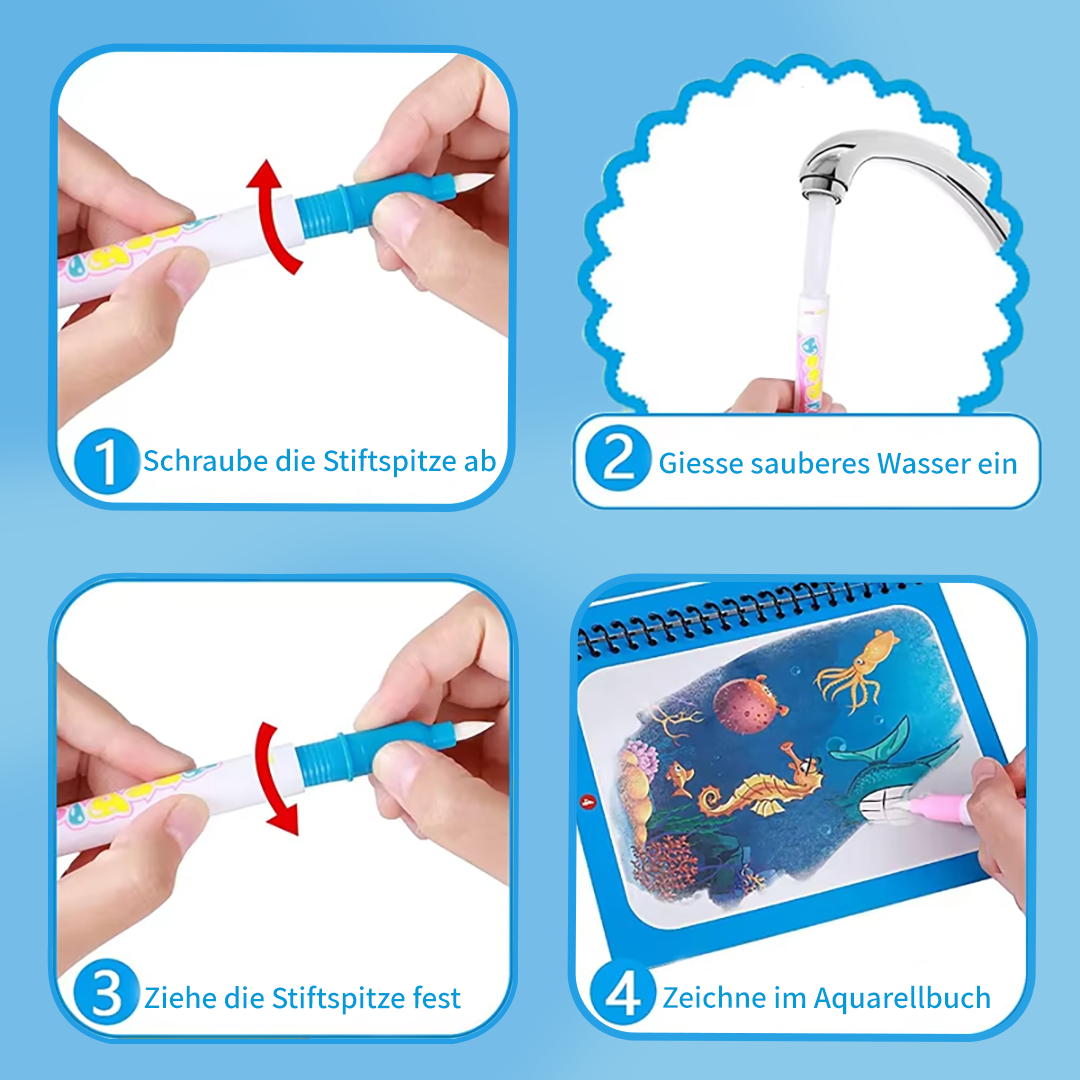 1 Schraube die Stiftspitze ab

2 Giesse sauberes Wasser ein

3 Ziehe die Stiftspitze fest

4 Zeichne im Aquarellbuch